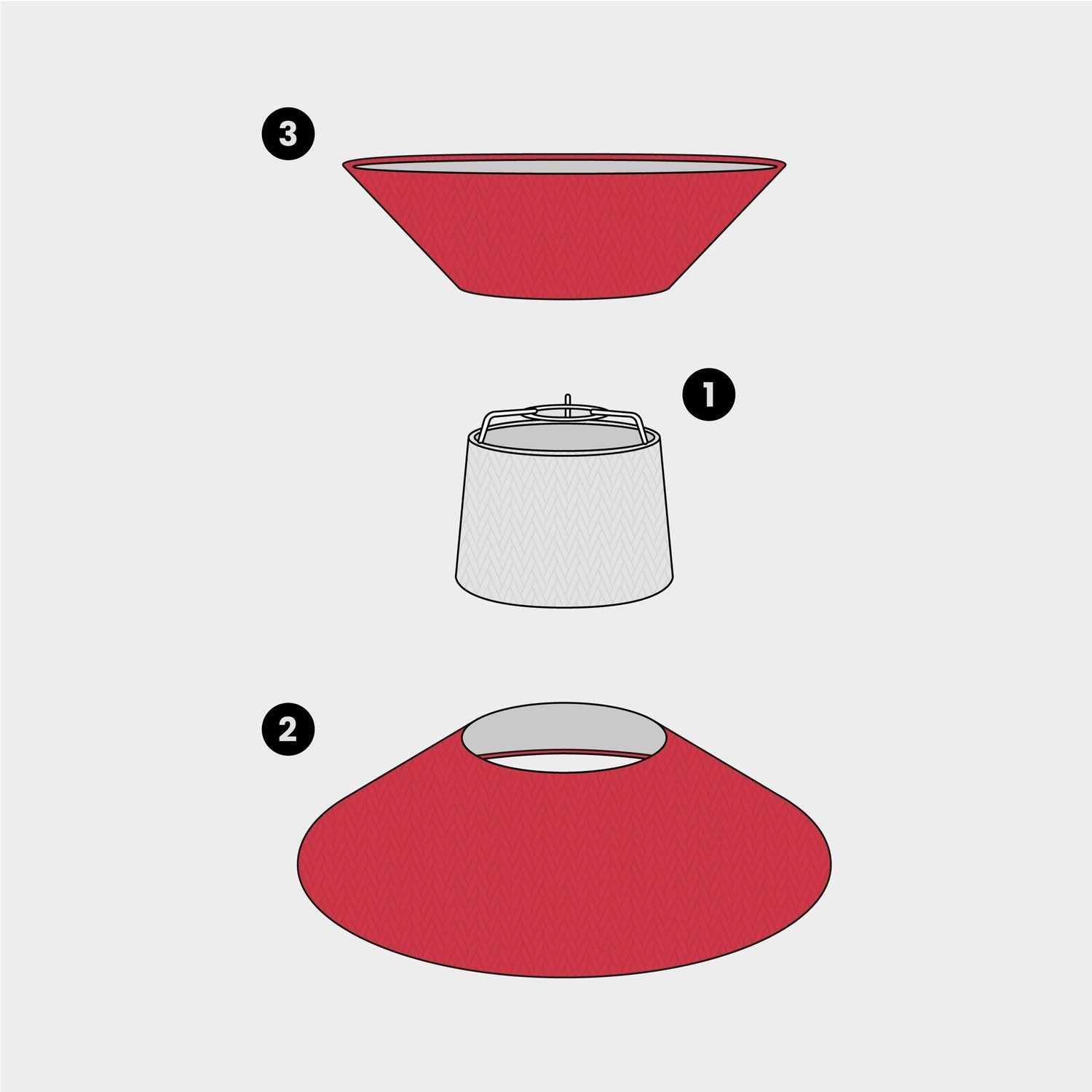 3

1

2