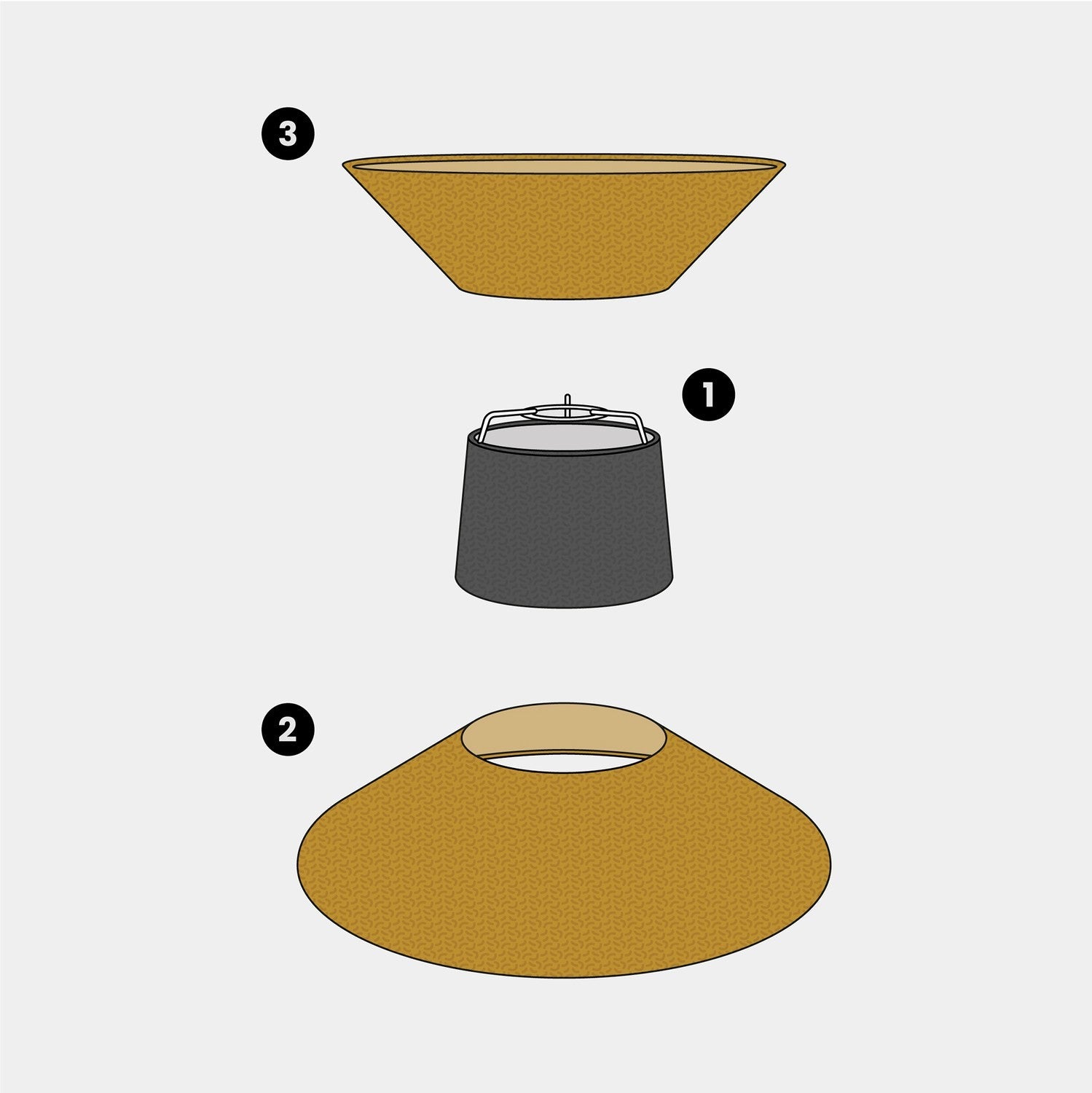 3

1

2