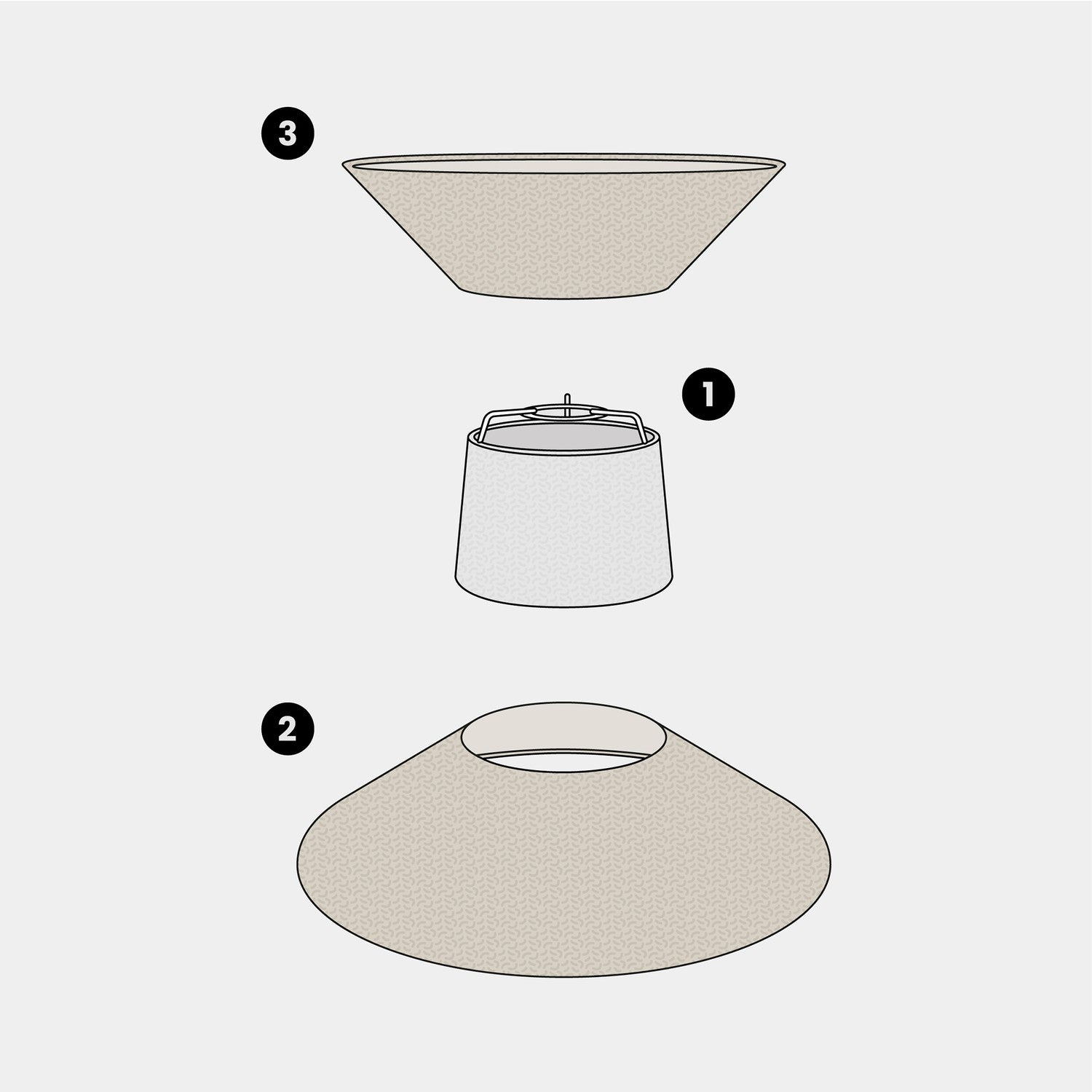 3

1

2